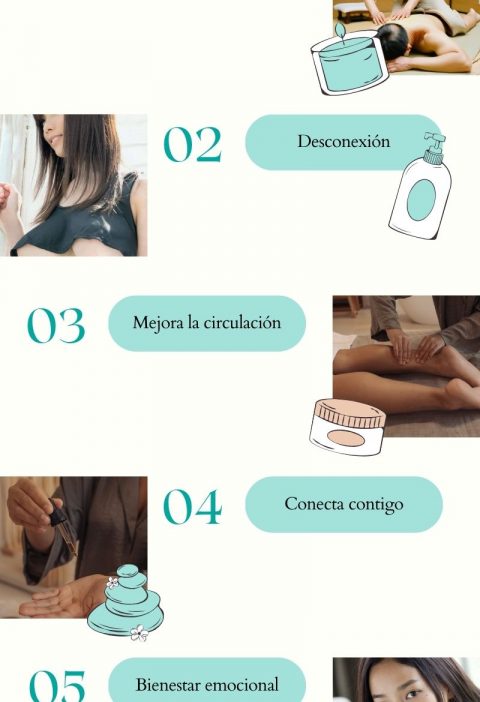 02

Desconexión

03

Mejora la circulación

04

Conecta contigo

05

Bienestar emocional