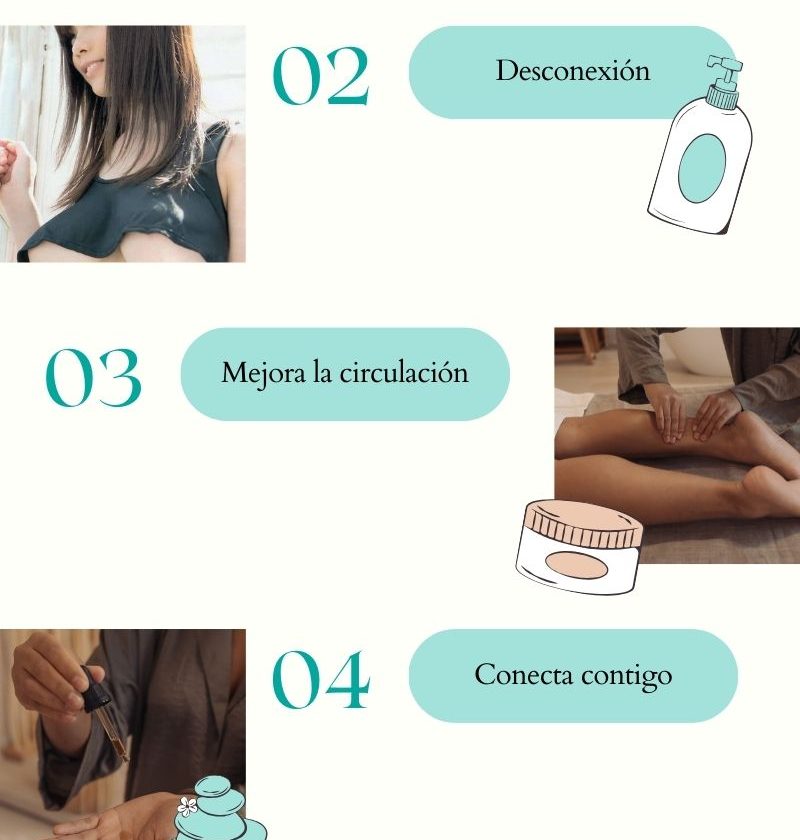 02

Desconexión

03

Mejora la circulación

04

Conecta contigo